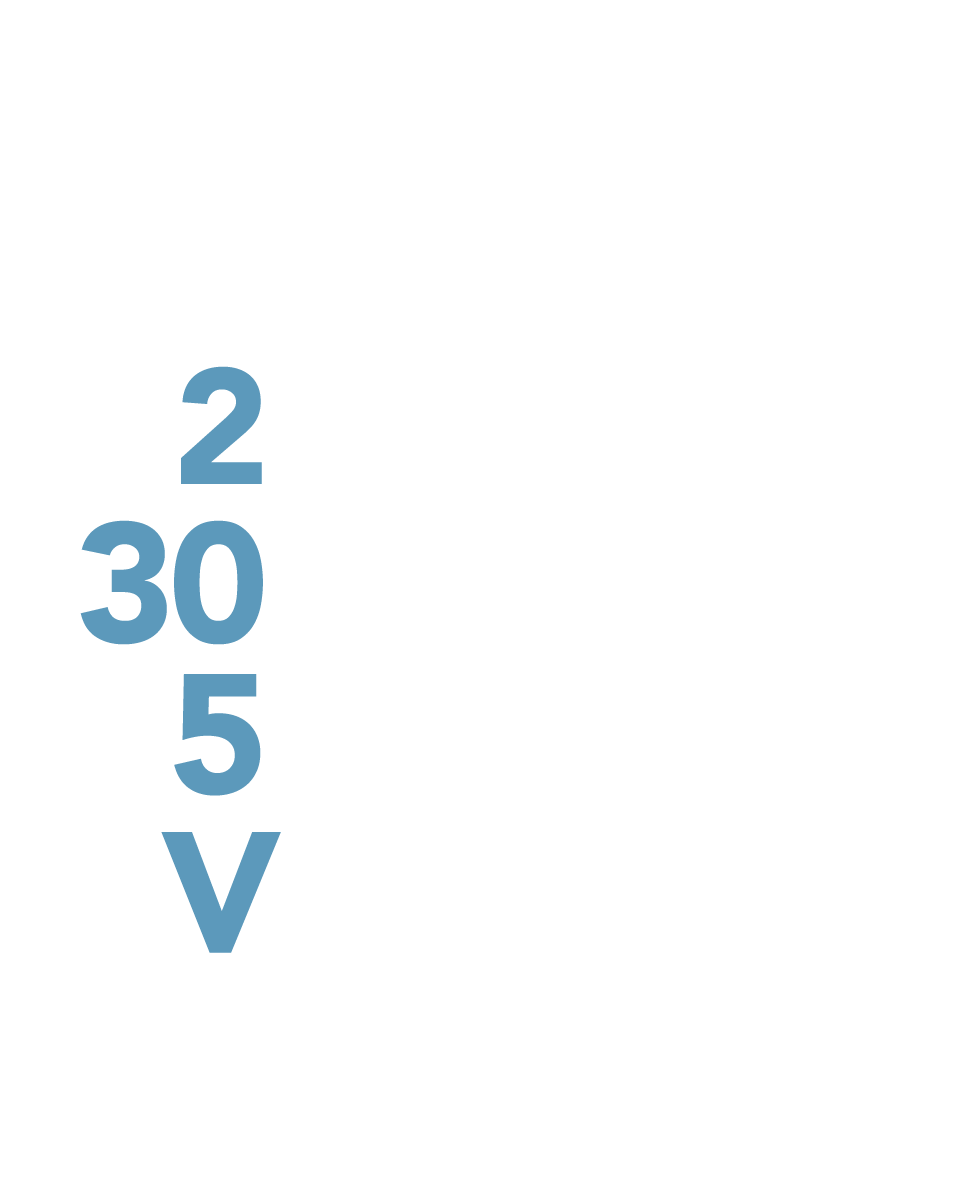 2
30
5
V